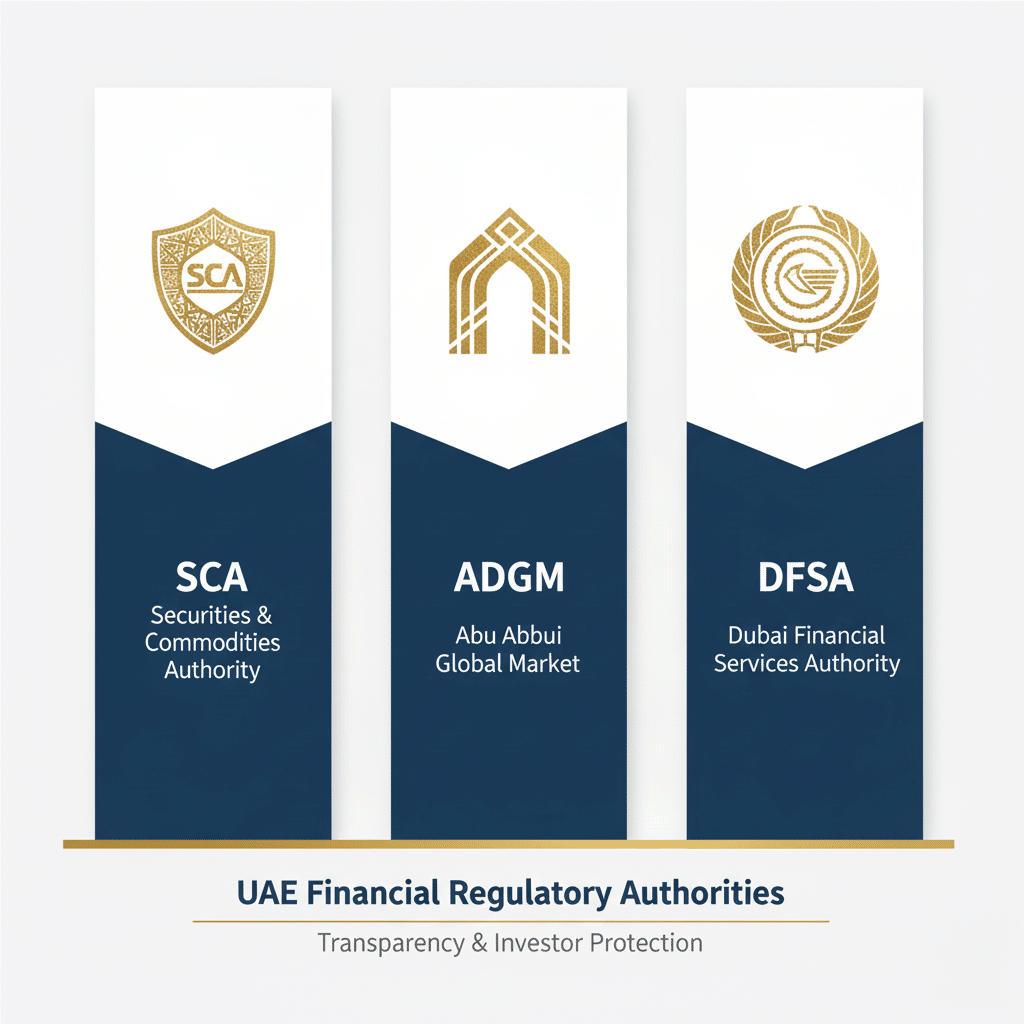 SCA

SCA
Securities & Commodities Authority

ADGM
Abu Abbui Global Market

DFSA
Dubai Financial Services Authority

UAE Financial Regulatory Authorities

Transparency & Investor Protection