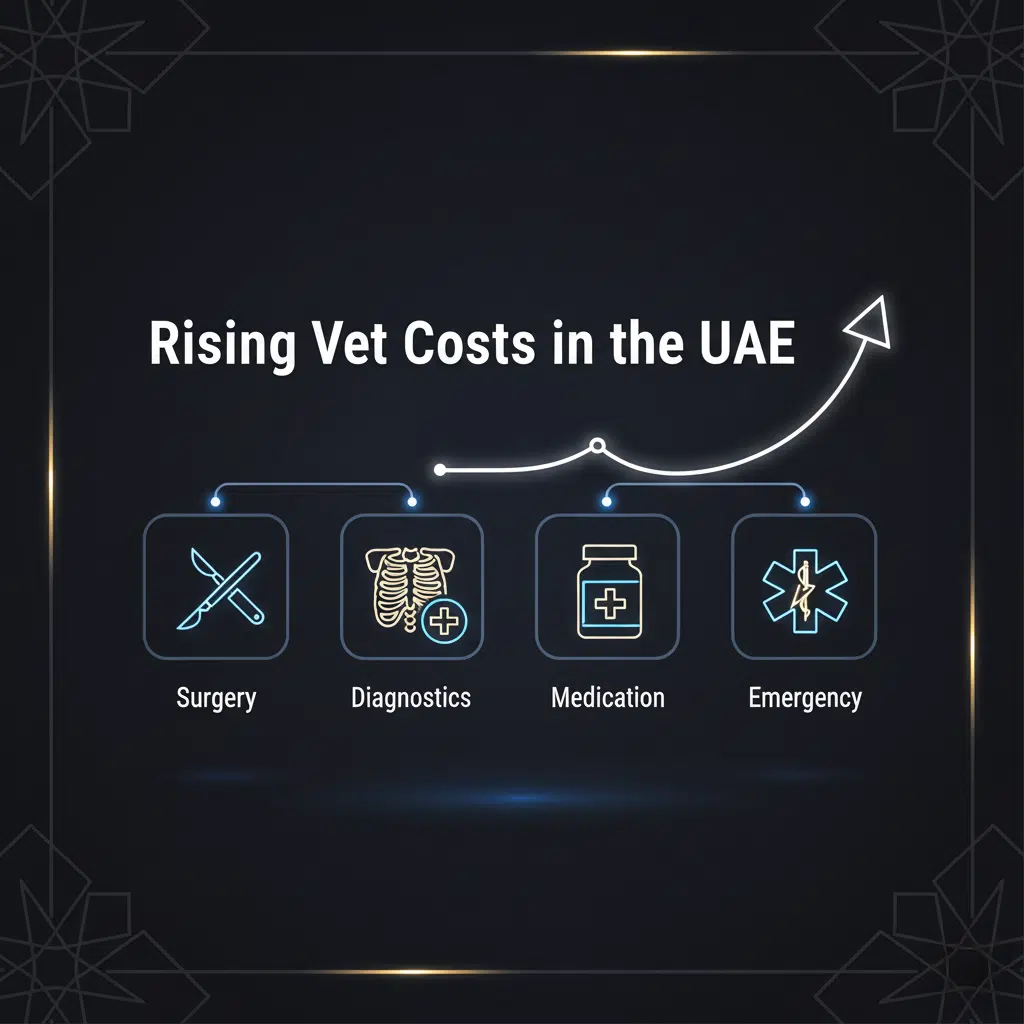 Rising Vet Costs in the UAE

Surgery

Diagnostics

Medication

Emergency